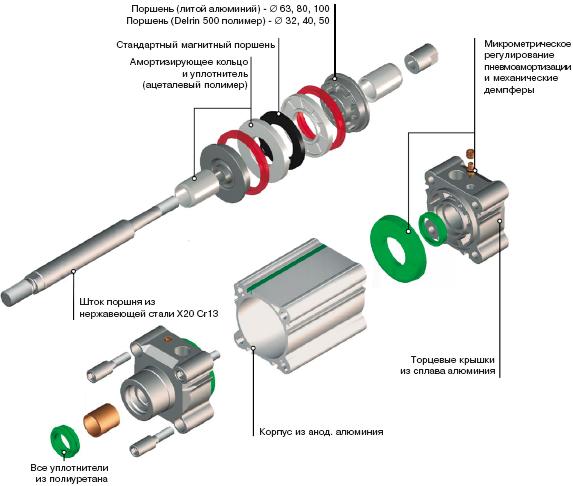 Поршень (литой алюминий) - ∅ 63, 80, 100
Поршень (Delrin 500 полимер) - ∅ 32, 40, 50

Стандартный магнитный поршень

Амортизирующее кольцо и уплотнитель (ацеталевый полимер)

Микрометрическое регулирование пневмоамортизации и механические демпферы

Шток поршня из нержавеющей стали X20 Cr13

Торцевые крышки из сплава алюминия

Корпус из анод. алюминия

Все уплотнители из полиуретана